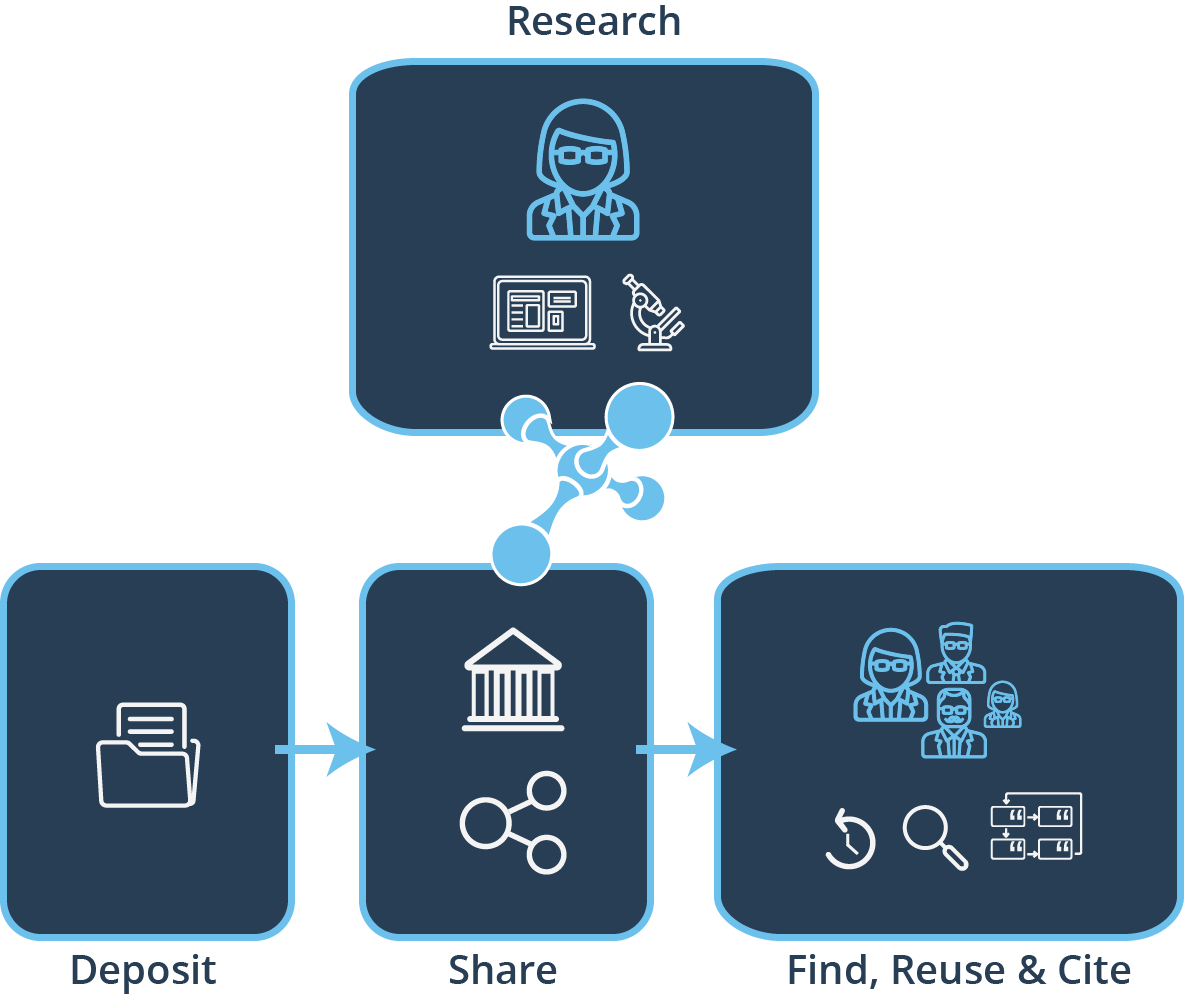 Research

Deposit

Share

Find, Reuse & Cite