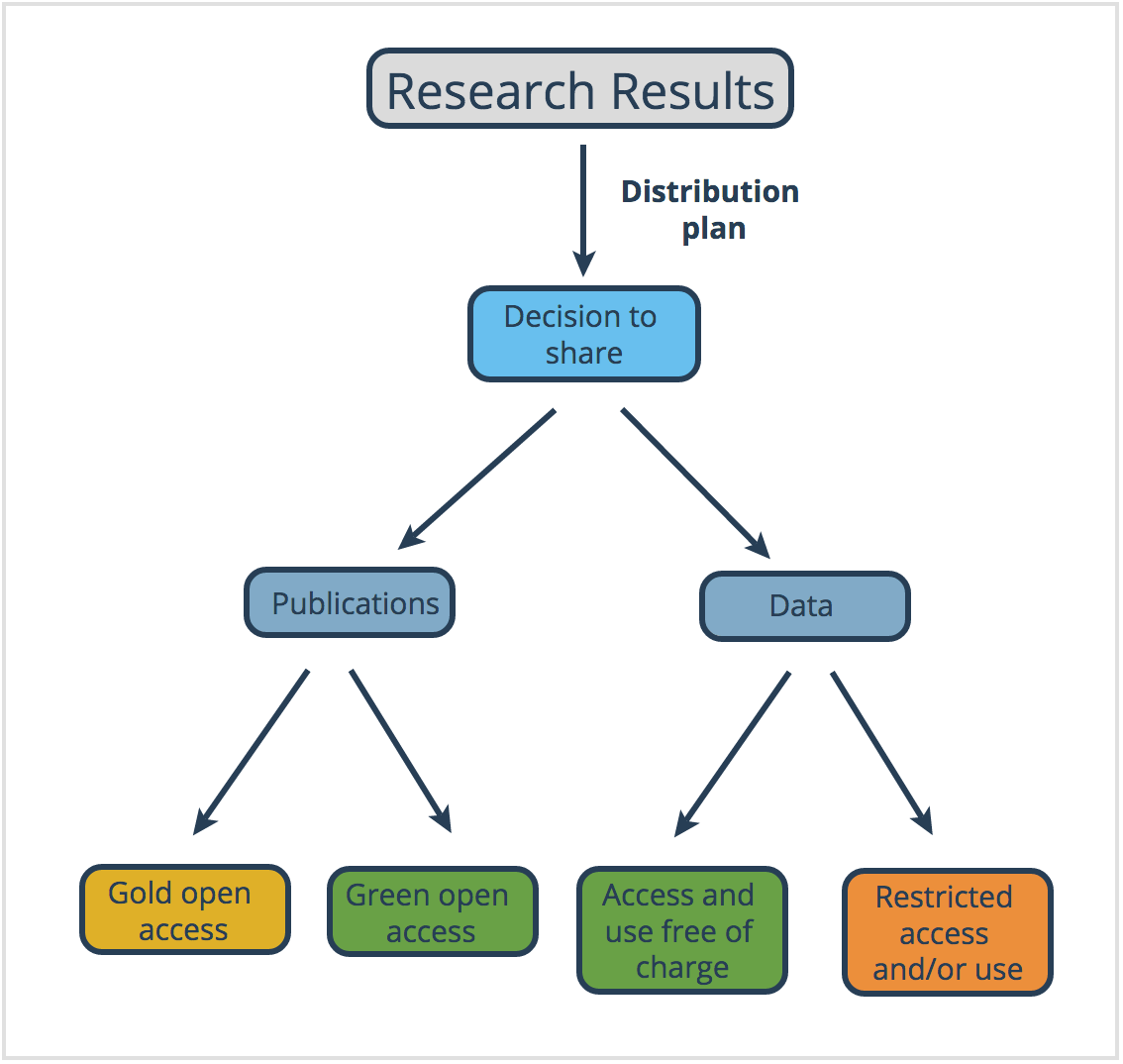 Research Results

Distribution plan

Decision to share

Publications

Data

Gold open access

Green open access

Access and use free of charge

Restricted access and/or use