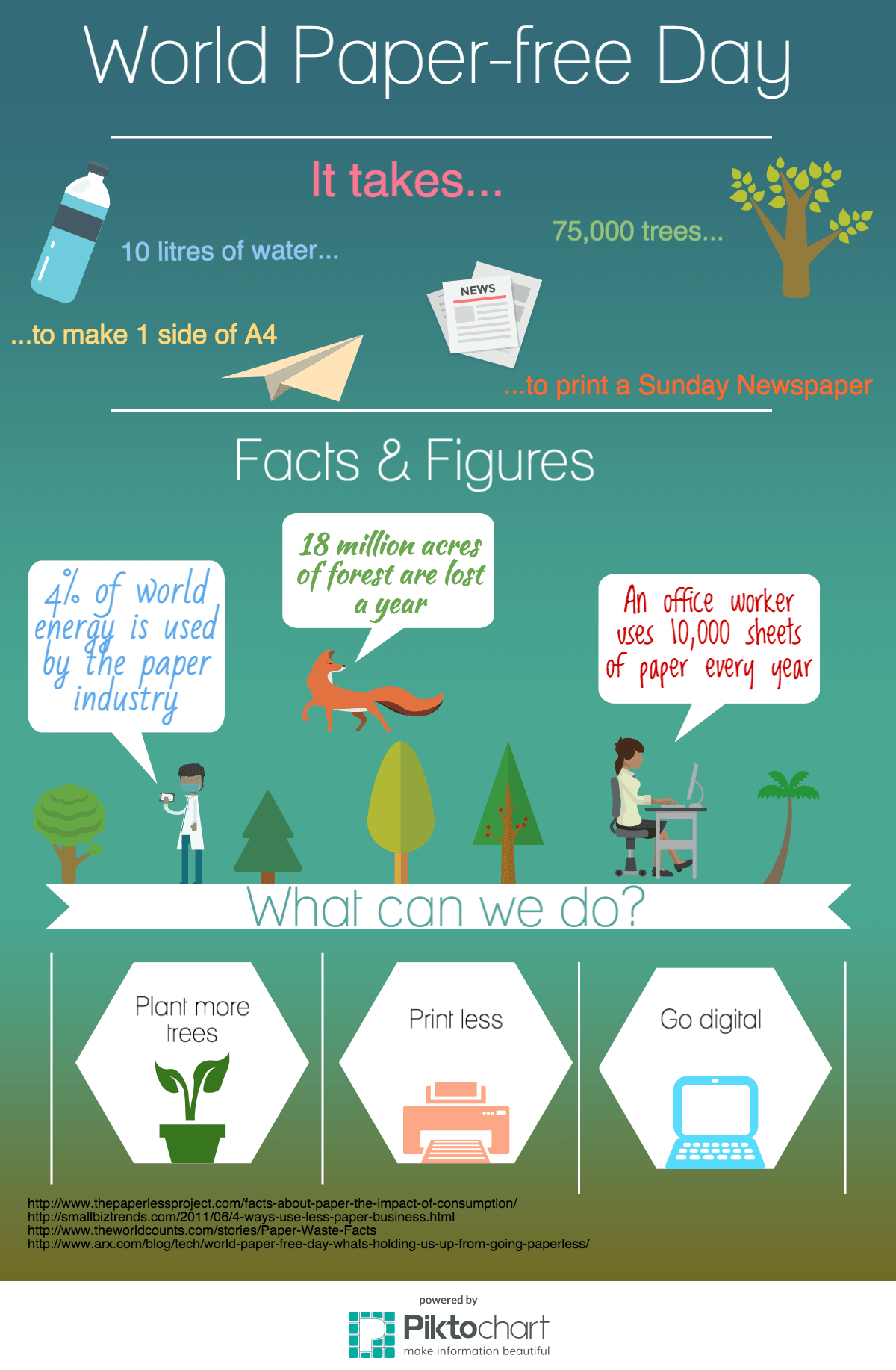 World Paper-free Day

It takes...

10 litres of water...

...to make 1 side of A4

75,000 trees...

NEWS

...to print a Sunday Newspaper

Facts & Figures

4% of world energy is used by the paper industry

18 million acres of forest are lost a year

An office worker uses 10,000 sheets of paper every year

What can we do?

Plant more trees

Print less

Go digital

http://www.thepaperlessproject.com/facts-about-paper-the-impact-of-consumption/
http://smallbiztrends.com/2011/06/4-ways-use-less-paper-business.html
http://www.theworldcounts.com/stories/Paper-Waste-Facts
http://www.arx.com/blog/tech/world-paper-free-day-whats-holding-us-up-from-going-paperless/

powered by
Piktochart
make information beautiful